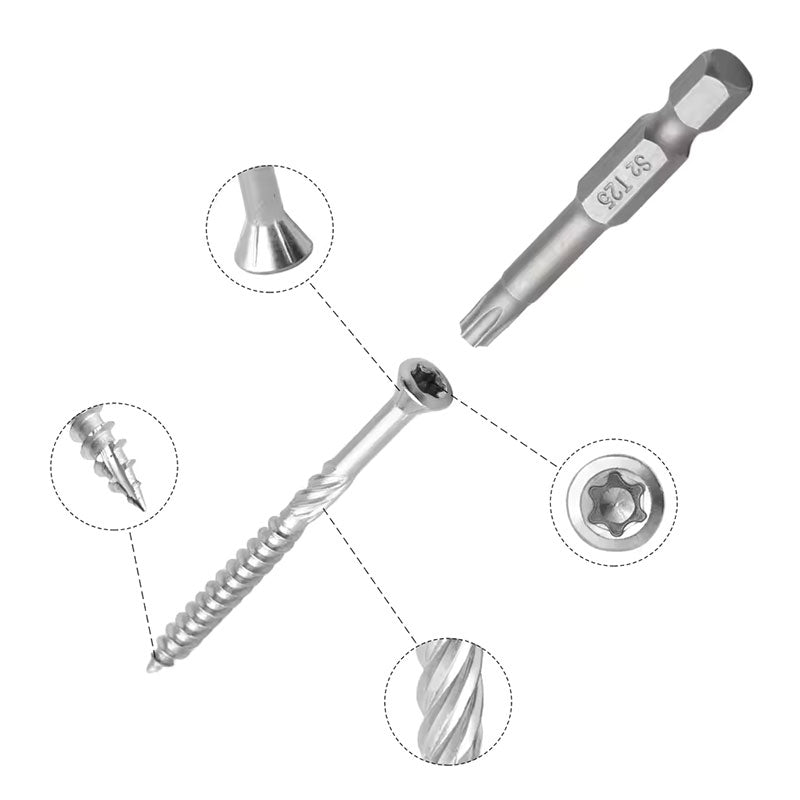 S2 T25